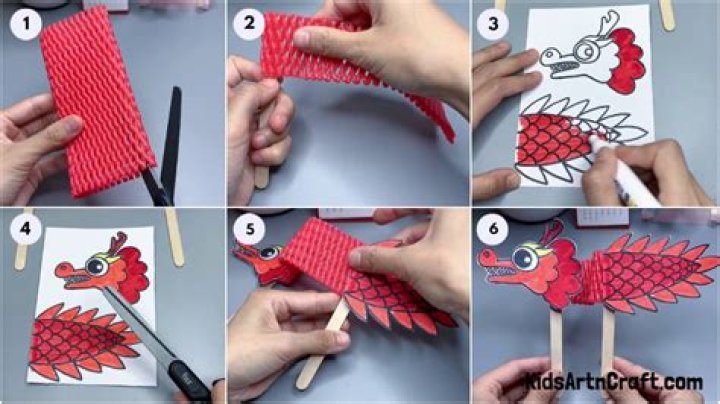 1

2

3

4

5

6

KidsArtnCraft.com